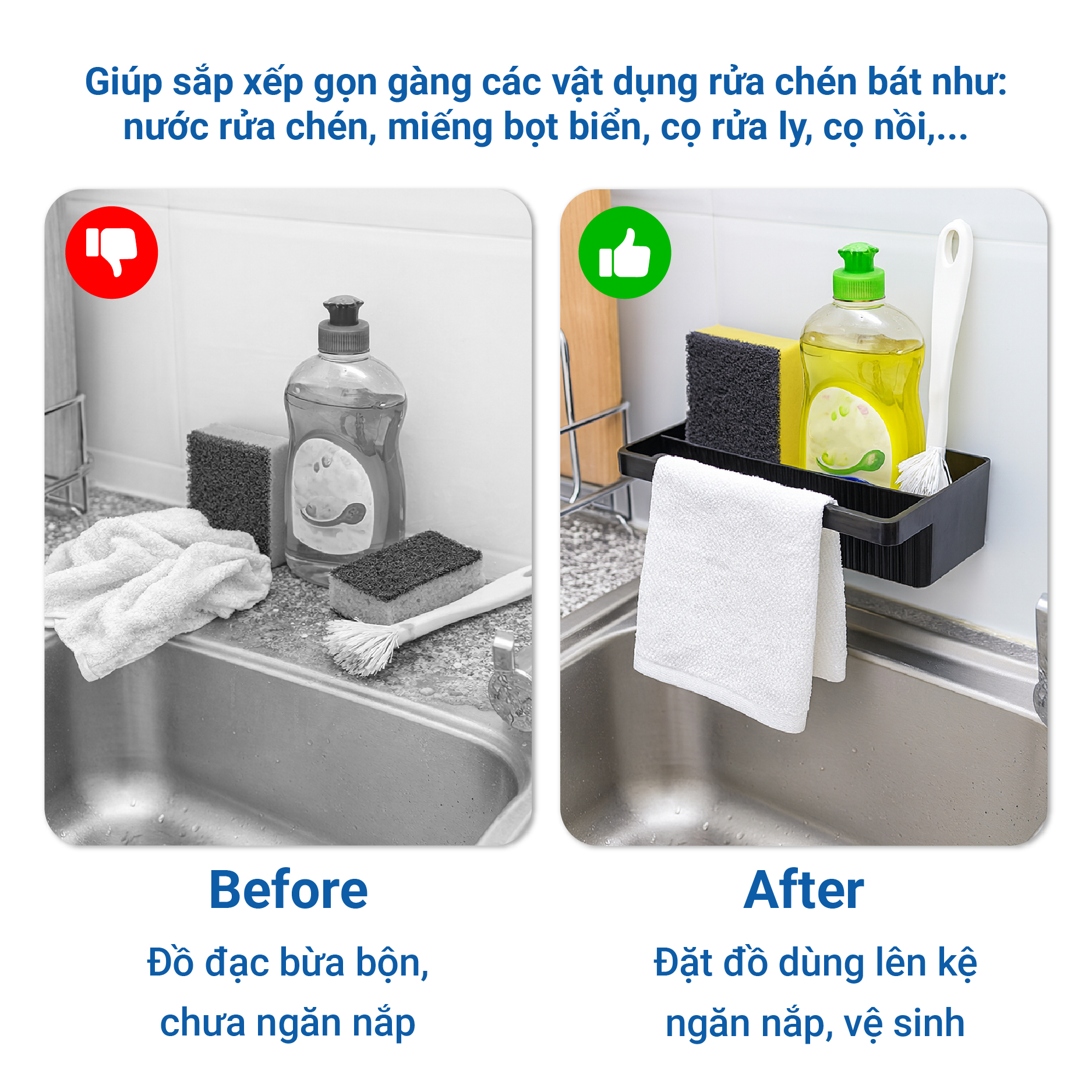 Giúp sắp xếp gọn gàng các vật dụng rửa chén bát như: nước rửa chén, miếng bọt biển, cọ rửa ly, cọ nồi,...

Before

Đồ đạc bừa bộn, chưa ngăn nắp

After

Đặt đồ dùng lên kệ ngăn nắp, vệ sinh