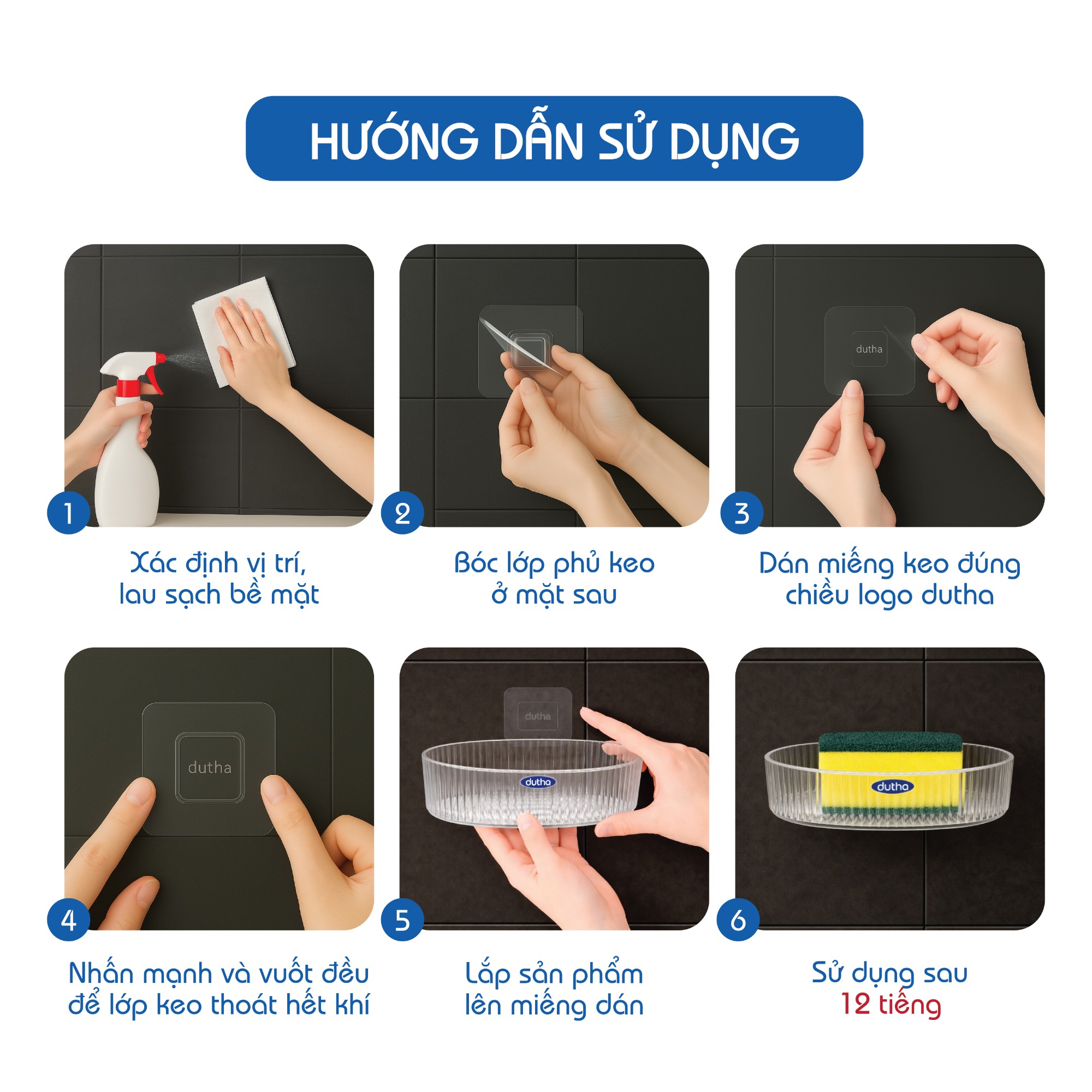 HƯỚNG DẪN SỬ DỤNG

1

Xác định vị trí, lau sạch bề mặt

2

Bóc lớp phủ keo ở mặt sau

dutha

3

Dán miếng keo đúng chiều logo dutha

dutha

4

Nhấn mạnh và vuốt đều để lớp keo thoát hết khí

dutha

dutha

5

Lắp sản phẩm lên miếng dán

dutha

6

Sử dụng sau 12 tiếng