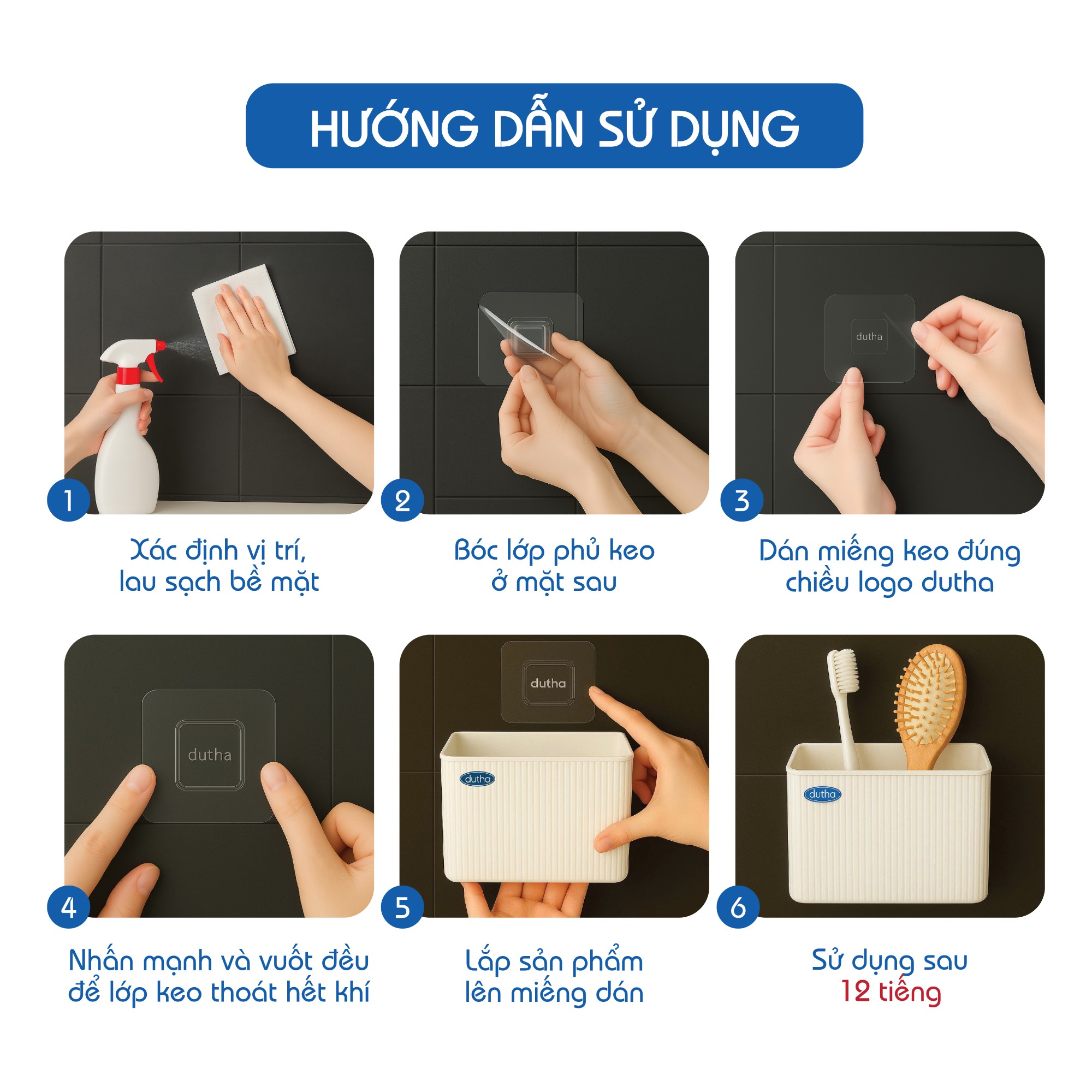 HƯỚNG DẪN SỬ DỤNG

1

Xác định vị trí, lau sạch bề mặt

2

Bóc lớp phủ keo ở mặt sau

dutha

3

Dán miếng keo đúng chiều logo dutha

dutha

4

Nhấn mạnh và vuốt đều để lớp keo thoát hết khí

dutha

dutha

5

Lắp sản phẩm lên miếng dán

dutha

6

Sử dụng sau 12 tiếng